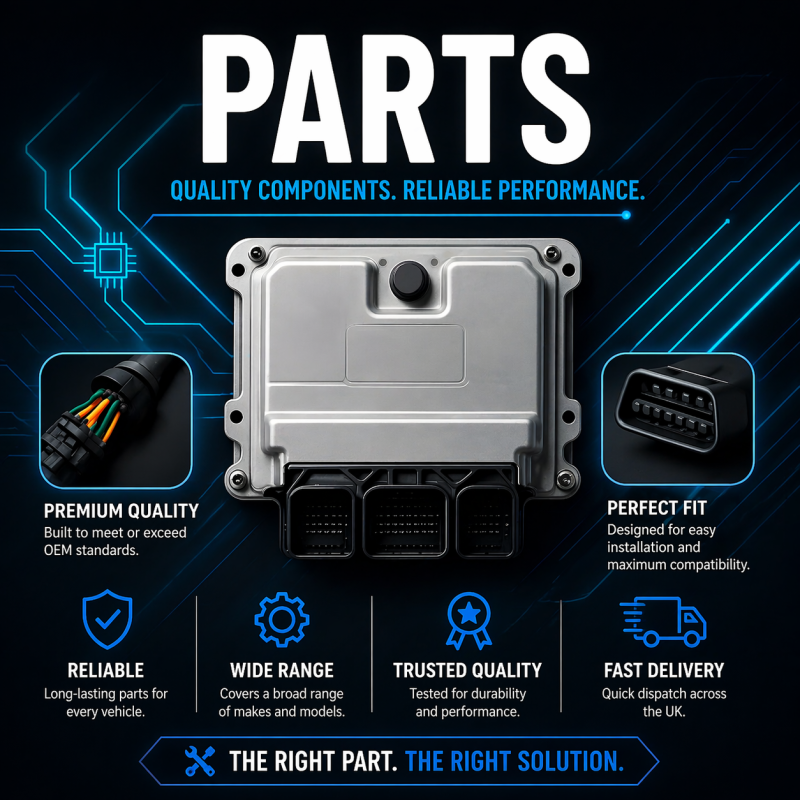 PARTS

QUALITY COMPONENTS. RELIABLE PERFORMANCE.

PREMIUM QUALITY
Built to meet or exceed OEM standards.

PERFECT FIT
Designed for easy installation and maximum compatibility.

RELIABLE
Long-lasting parts for every vehicle.

WIDE RANGE
Covers a broad range of makes and models.

TRUSTED QUALITY
Tested for durability and performance.

FAST DELIVERY
Quick dispatch across the UK.

THE RIGHT PART. THE RIGHT SOLUTION.